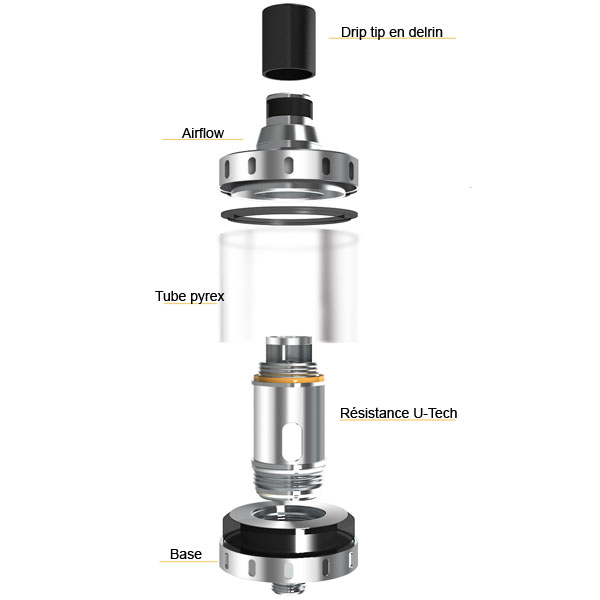 Drip tip en delrin

Airflow

Tube pyrex

Résistance U-Tech

Base