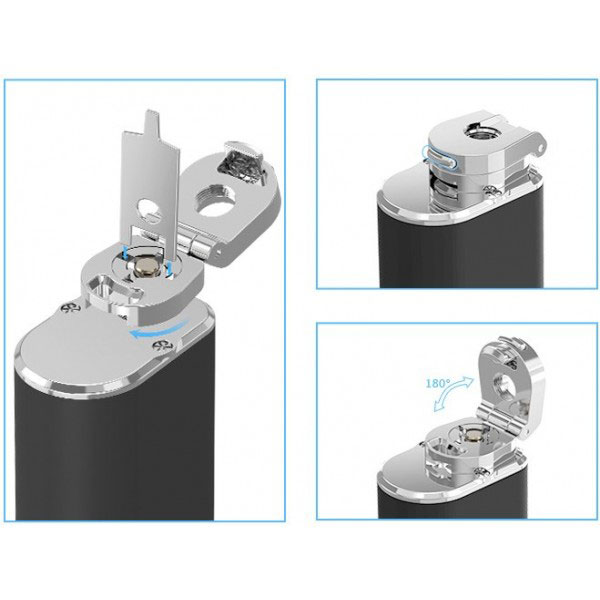 180°